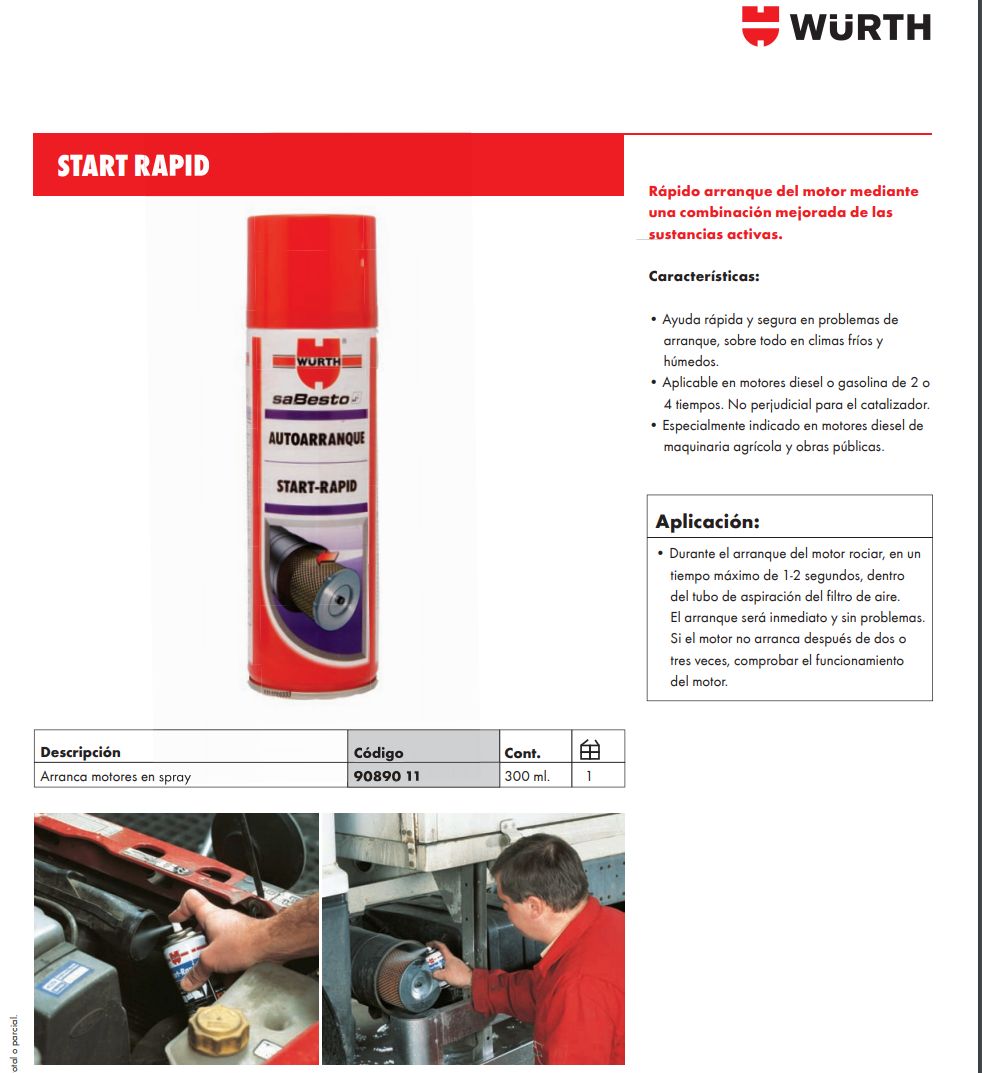 WÜRTH

START RAPID

WÜRTH
saBesto
AUTOARRANQUE
START-RAPID

Rápido arranque del motor mediante una combinación mejorada de las sustancias activas.

Características:

• Ayuda rápida y segura en problemas de arranque, sobre todo en climas fríos y húmedos.
• Aplicable en motores diesel o gasolina de 2 o 4 tiempos. No perjudicial para el catalizador.
• Especialmente indicado en motores diesel de maquinaria agrícola y obras públicas.

Aplicación:

• Durante el arranque del motor rociar, en un tiempo máximo de 1-2 segundos, dentro del tubo de aspiración del filtro de aire. El arranque será inmediato y sin problemas. Si el motor no arranca después de dos o tres veces, comprobar el funcionamiento del motor.

| Descripción | Código | Cont. | |
|---|---|---|---|
| Arranca motores en spray | 90890 11 | 300 ml. | 1 |

otal o parcial.