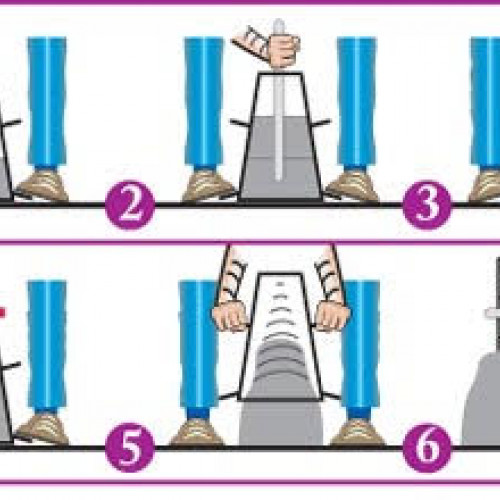 2

3

5

6